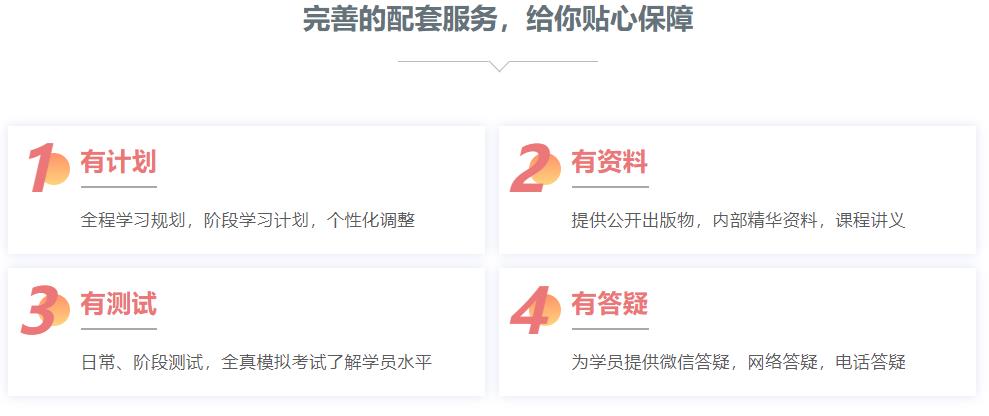 完善的配套服务，给你贴心保障

1 有计划

全程学习规划，阶段学习计划，个性化调整

2 有资料

提供公开出版物，内部精华资料，课程讲义

3 有测试

日常、阶段测试，全真模拟考试了解学员水平

4 有答疑

为学员提供微信答疑，网络答疑，电话答疑