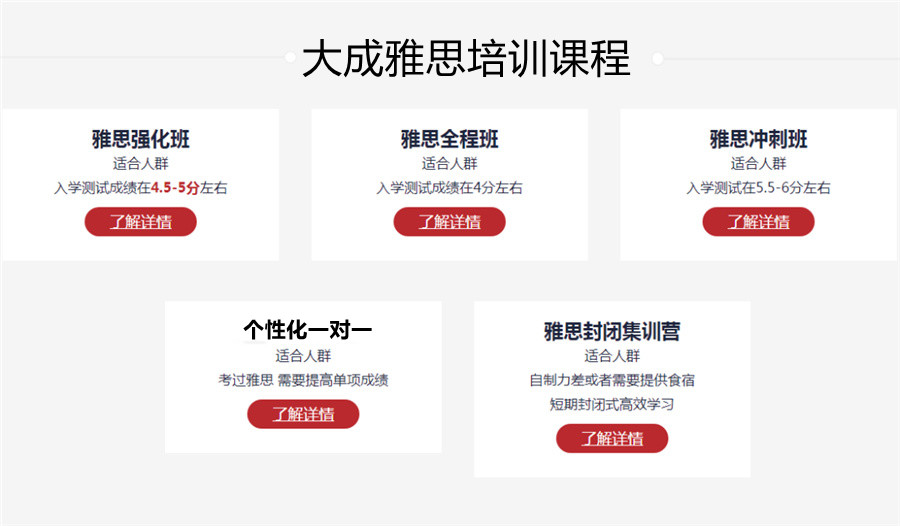 大成雅思培训课程

雅思强化班
适合人群
入学测试成绩在4.5-5分左右
了解详情

雅思全程班
适合人群
入学测试成绩在4分左右
了解详情

雅思冲刺班
适合人群
入学测试在5.5-6分左右
了解详情

个性化一对一
适合人群
考过雅思 需要提高单项成绩
了解详情

雅思封闭集训营
适合人群
自制力差或者需要提供食宿
短期封闭式高效学习
了解详情