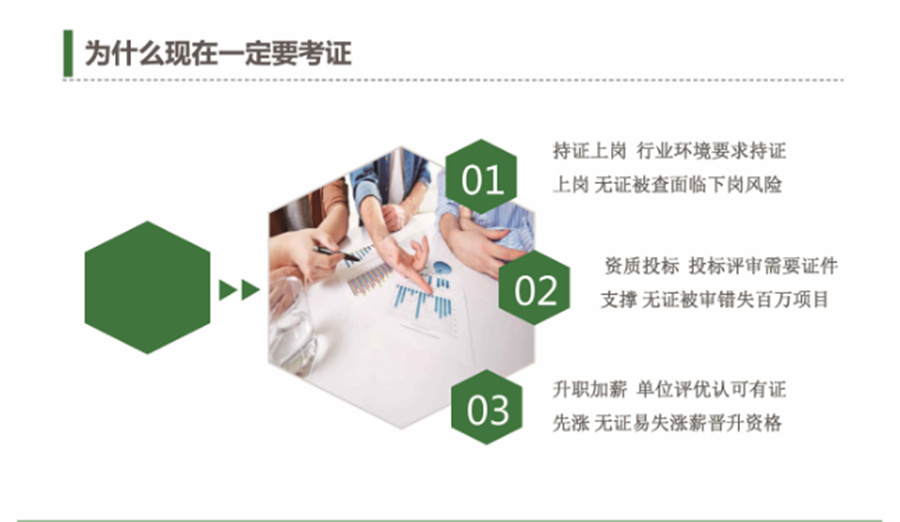 为什么现在一定要考证

01

持证上岗 行业环境要求持证上岗 无证被查面临下岗风险

02

资质投标 投标评审需要证件支撑 无证被审错失百万项目

03

升职加薪 单位评优认可有证先涨 无证易失涨薪晋升资格