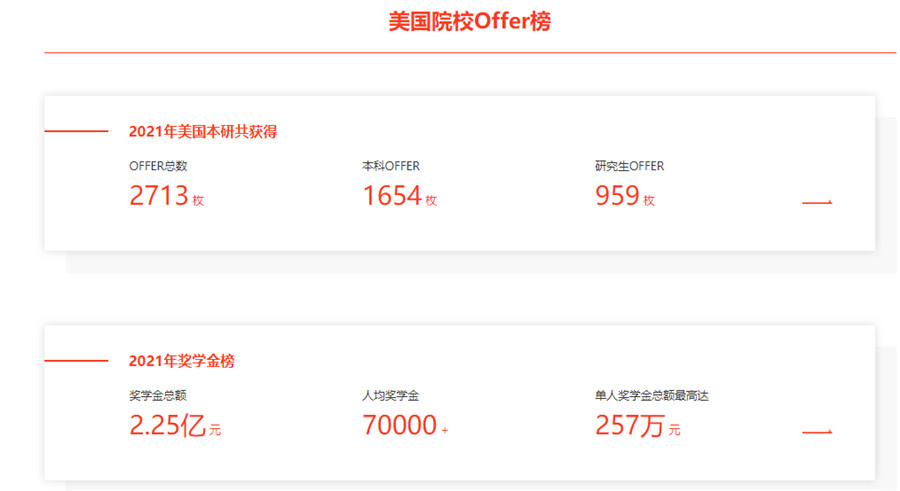 美国院校Offer榜

2021年美国本研共获得

OFFER总数
2713 枚

本科OFFER
1654 枚

研究生OFFER
959 枚

2021年奖学金榜

奖学金总额
2.25亿 元

人均奖学金
70000 +

单人奖学金总额最高达
257万 元