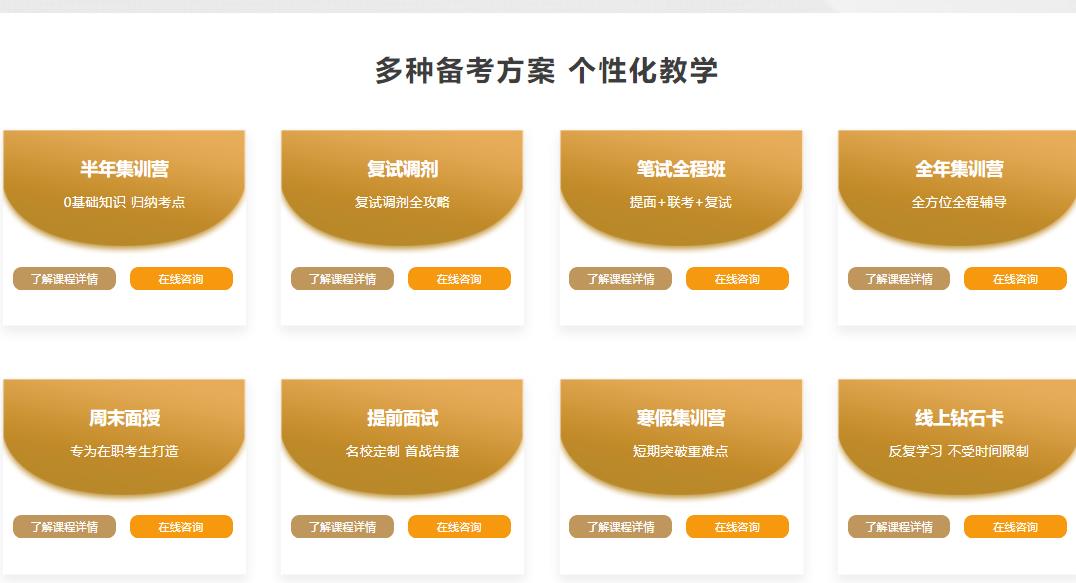 多种备考方案 个性化教学

半年集训营
0基础知识 归纳考点
了解课程详情
在线咨询

复试调剂
复试调剂全攻略
了解课程详情
在线咨询

笔试全程班
提面+联考+复试
了解课程详情
在线咨询

全年集训营
全方位全程辅导
了解课程详情
在线咨询

周末面授
专为在职考生打造
了解课程详情
在线咨询

提前面试
名校定制 首战告捷
了解课程详情
在线咨询

寒假集训营
短期突破重难点
了解课程详情
在线咨询

线上钻石卡
反复学习 不受时间限制
了解课程详情
在线咨询