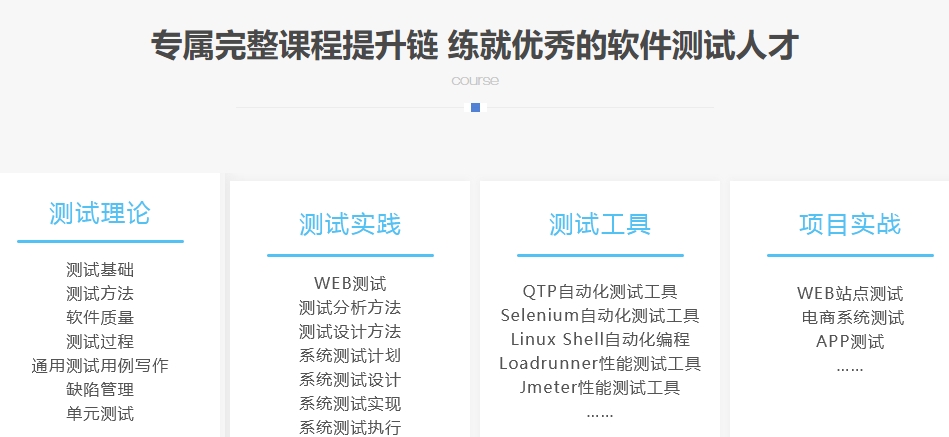 专属完整课程提升链 练就优秀的软件测试人才

course

测试理论

测试基础
测试方法
软件质量
测试过程
通用测试用例写作
缺陷管理
单元测试

测试实践

WEB测试
测试分析方法
测试设计方法
系统测试计划
系统测试设计
系统测试实现
系统测试执行

测试工具

QTP自动化测试工具
Selenium自动化测试工具
Linux Shell自动化编程
Loadrunner性能测试工具
Jmeter性能测试工具
……

项目实战

WEB站点测试
电商系统测试
APP测试
……