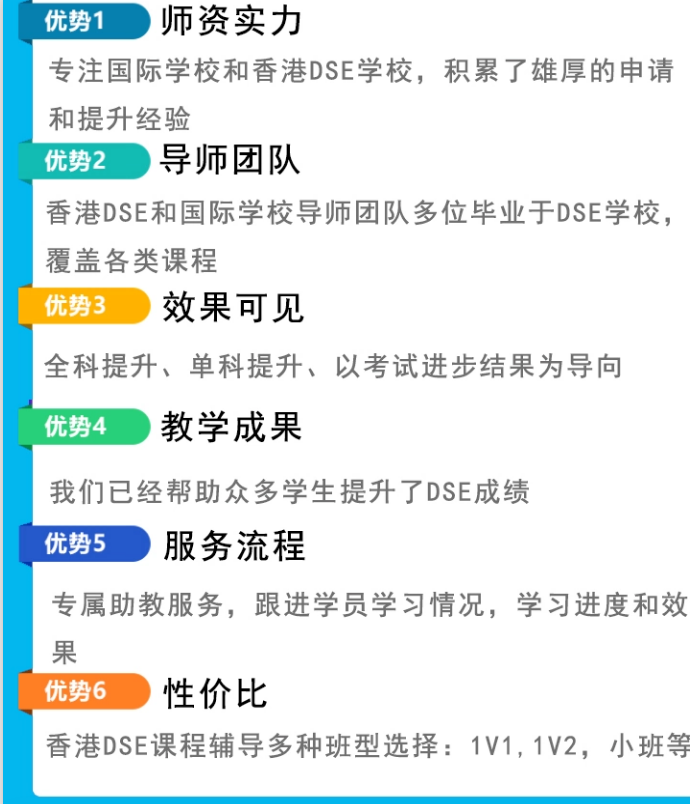 优势1 师资实力

专注国际学校和香港DSE学校，积累了雄厚的申请和提升经验

优势2 导师团队

香港DSE和国际学校导师团队多位毕业于DSE学校，覆盖各类课程

优势3 效果可见

全科提升、单科提升、以考试进步结果为导向

优势4 教学成果

我们已经帮助众多学生提升了DSE成绩

优势5 服务流程

专属助教服务，跟进学员学习情况，学习进度和效果

优势6 性价比

香港DSE课程辅导多种班型选择：1V1，1V2，小班等