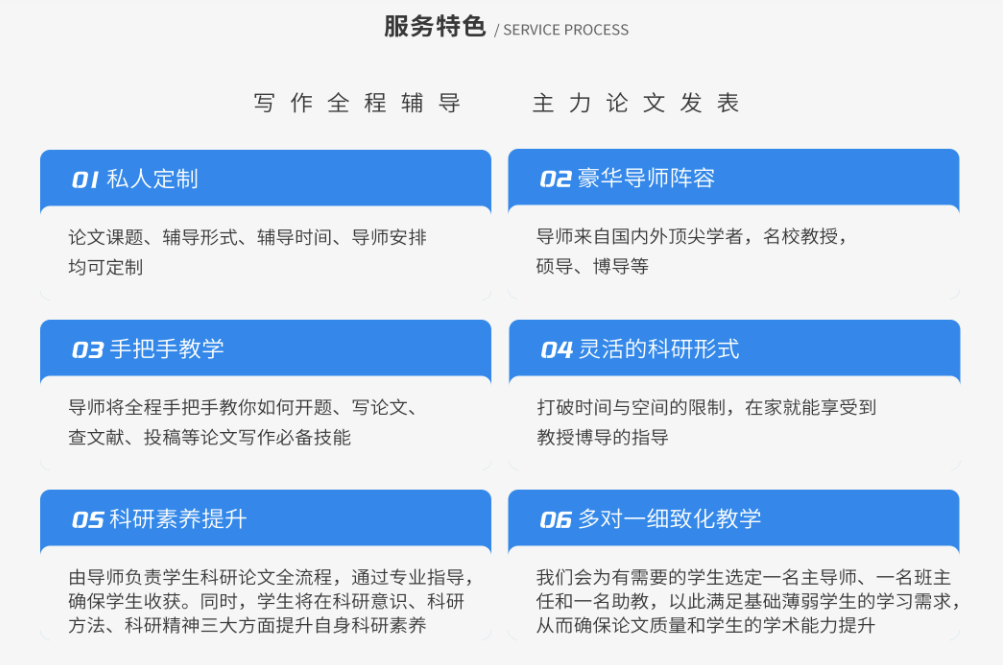 服务特色 / SERVICE PROCESS

写作全程辅导　　主力论文发表

01 私人定制

论文课题、辅导形式、辅导时间、导师安排均可定制

02 豪华导师阵容

导师来自国内外顶尖学者，名校教授，硕导、博导等

03 手把手教学

导师将全程手把手教你如何开题、写论文、查文献、投稿等论文写作必备技能

04 灵活的科研形式

打破时间与空间的限制，在家就能享受到教授博导的指导

05 科研素养提升

由导师负责学生科研论文全流程，通过专业指导，确保学生收获。同时，学生将在科研意识、科研方法、科研精神三大方面提升自身科研素养

06 多对一细致化教学

我们会为有需要的学生选定一名主导师、一名班主任和一名助教，以此满足基础薄弱学生的学习需求，从而确保论文质量和学生的学术能力提升