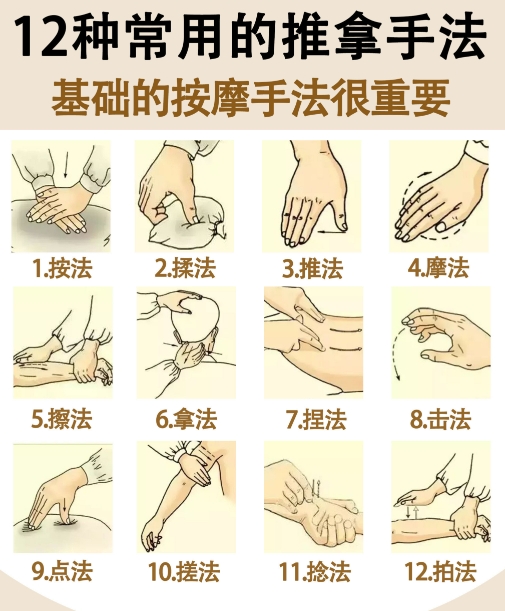 12种常用的推拿手法

基础的按摩手法很重要

1.按法

2.揉法

3.推法

4.摩法

5.擦法

6.拿法

7.捏法

8.击法

9.点法

10.搓法

11.捻法

12.拍法