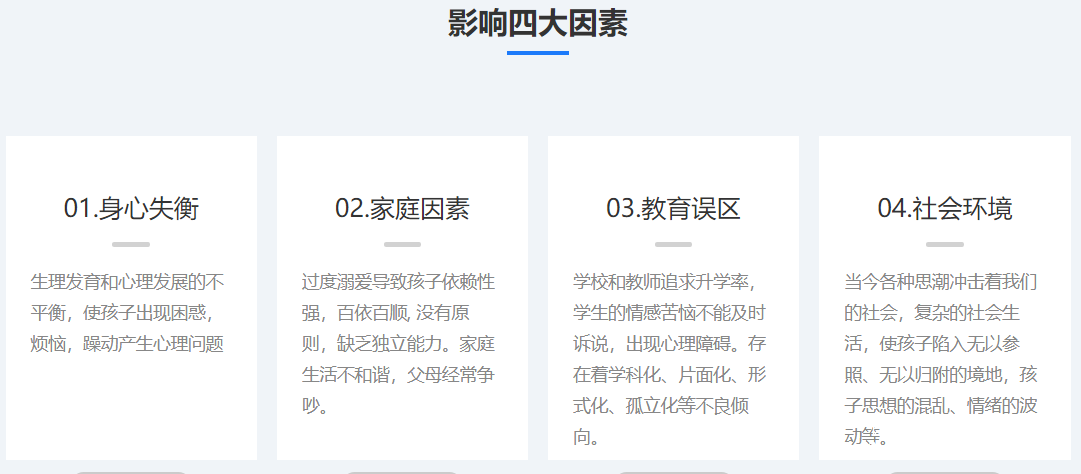 影响四大因素

01.身心失衡

生理发育和心理发展的不平衡，使孩子出现困惑，烦恼，躁动产生心理问题

02.家庭因素

过度溺爱导致孩子依赖性强，百依百顺, 没有原则，缺乏独立能力。家庭生活不和谐，父母经常争吵。

03.教育误区

学校和教师追求升学率，学生的情感苦恼不能及时诉说，出现心理障碍。存在着学科化、片面化、形式化、孤立化等不良倾向。

04.社会环境

当今各种思潮冲击着我们的社会，复杂的社会生活，使孩子陷入无以参照、无以归附的境地，孩子思想的混乱、情绪的波动等。